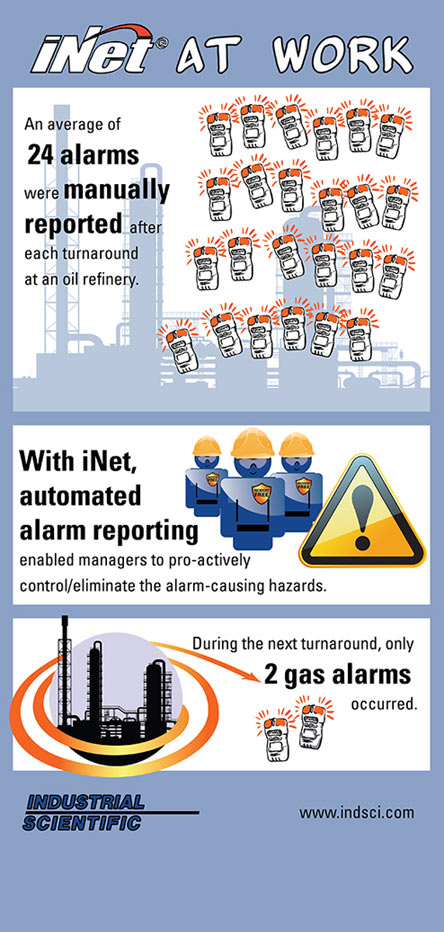 iNet® AT WORK

An average of 24 alarms were manually reported after each turnaround at an oil refinery.

With iNet, automated alarm reporting enabled managers to pro-actively control/eliminate the alarm-causing hazards.

During the next turnaround, only 2 gas alarms occurred.

INDUSTRIAL SCIENTIFIC

www.indsci.com